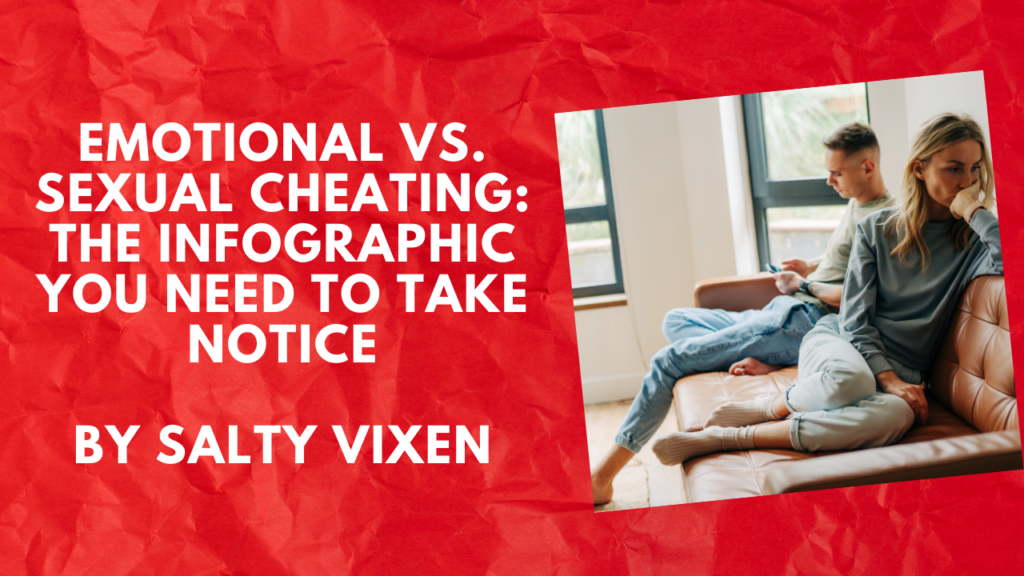 EMOTIONAL VS. SEXUAL CHEATING: THE INFOGRAPHIC YOU NEED TO TAKE NOTICE

BY SALTY VIXEN